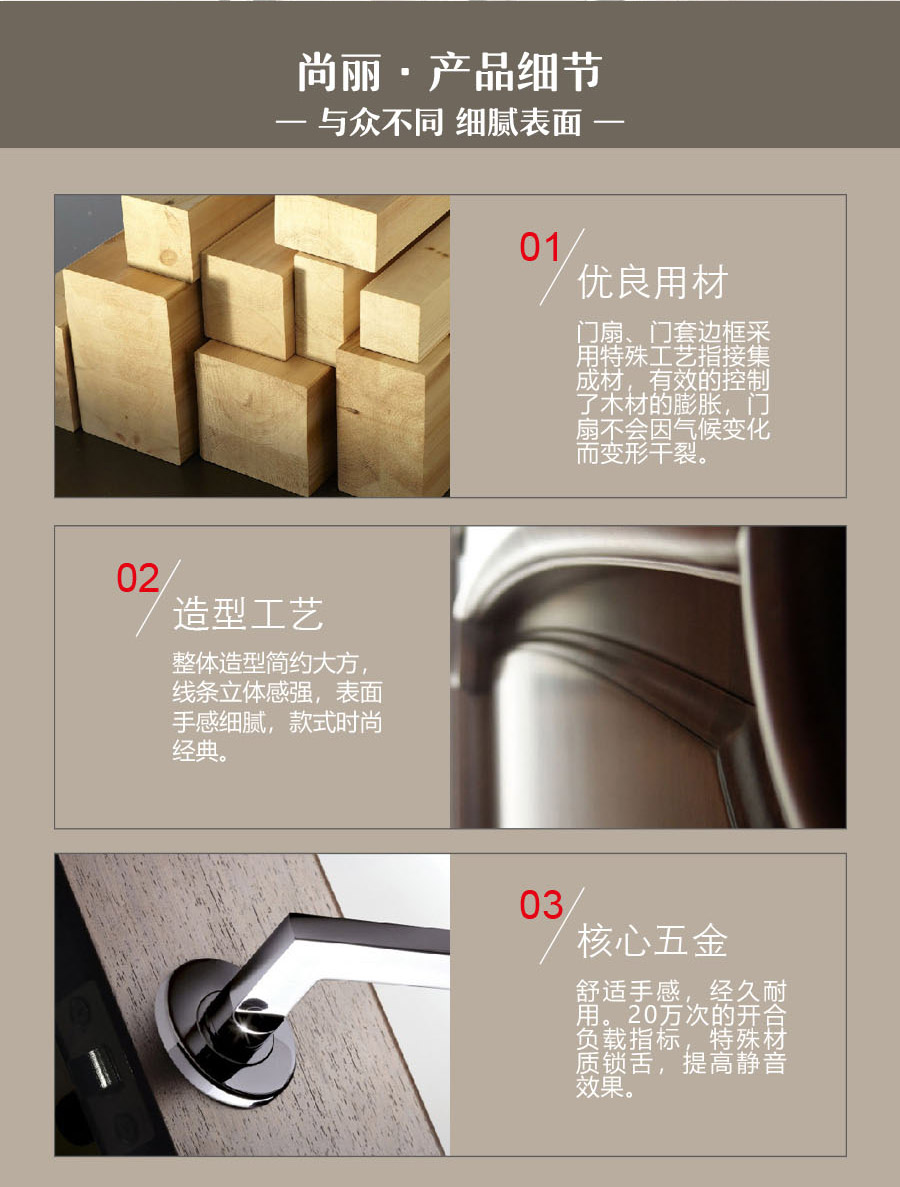 尚丽 · 产品细节

— 与众不同 细腻表面 —

01

优良用材

门扇、门套边框采用特殊工艺指接集成材，有效的控制了木材的膨胀，门扇不会因气候变化而变形干裂。

02

造型工艺

整体造型简约大方，线条立体感强，表面手感细腻，款式时尚经典。

03

核心五金

舒适手感，经久耐用。20万次的开合负载指标，特殊材质锁舌，提高静音效果。